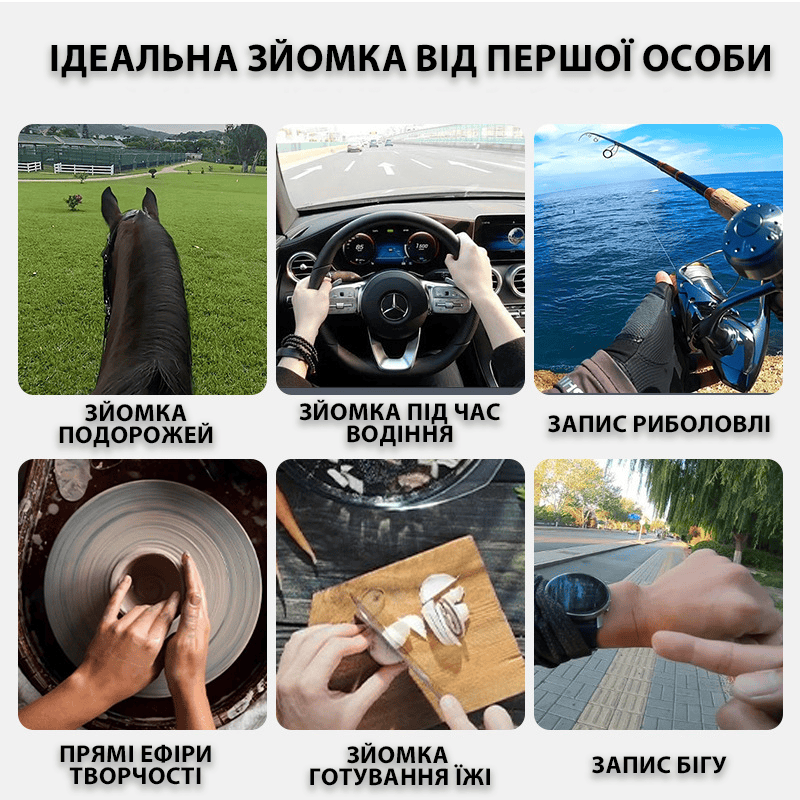 ІДЕАЛЬНА ЗЙОМКА ВІД ПЕРШОЇ ОСОБИ

ЗЙОМКА ПОДОРОЖЕЙ

ЗЙОМКА ПІД ЧАС ВОДІННЯ

ЗАПИС РИБОЛОВЛІ

ПРЯМІ ЕФІРИ ТВОРЧОСТІ

ЗЙОМКА ГОТУВАННЯ ЇЖІ

ЗАПИС БІГУ